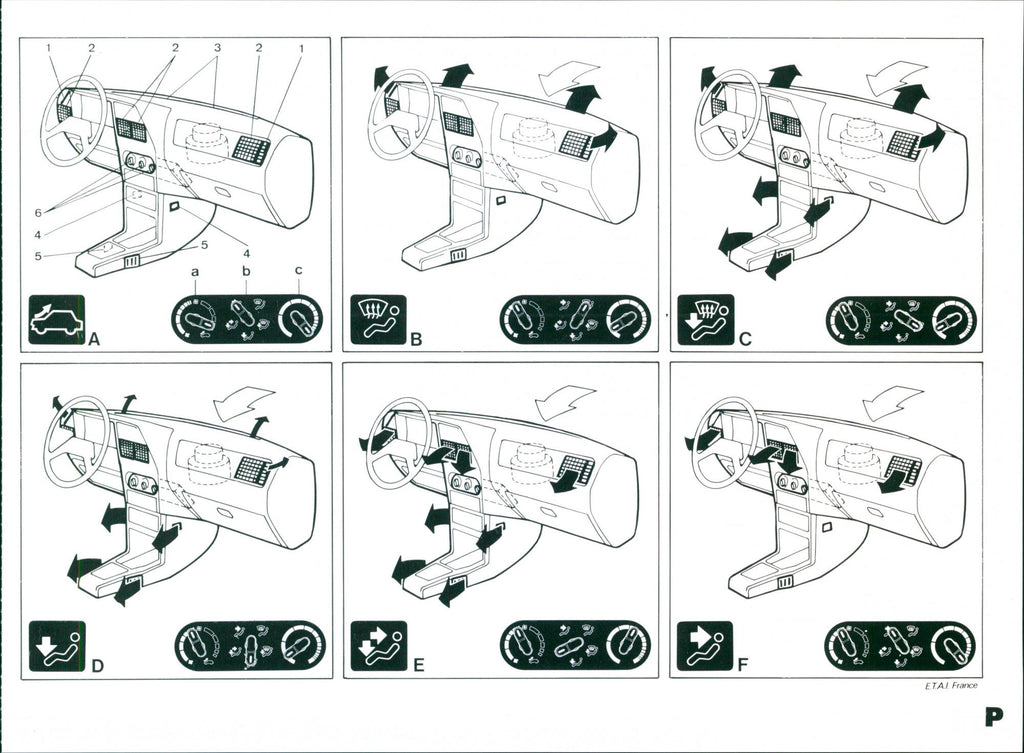 1 2 2 3 2 1

6
4
5
5
4

a b c

A

B

C

D

E

F

E.T.A.I. France

P