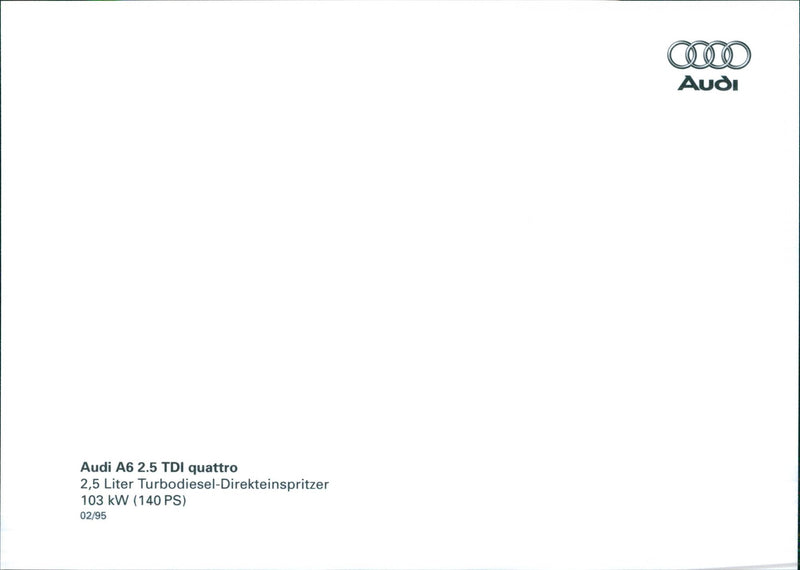 Audi

Audi A6 2.5 TDI quattro
2,5 Liter Turbodiesel-Direkteinspritzer
103 kW (140 PS)
02/95