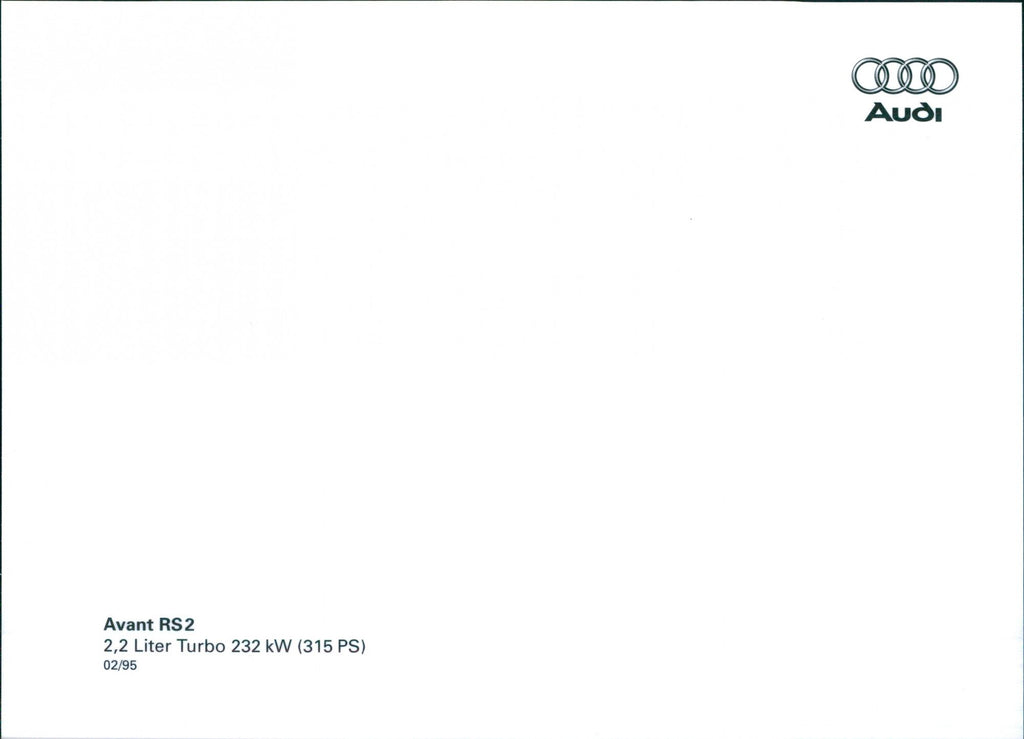 Audi

Avant RS2
2,2 Liter Turbo 232 kW (315 PS)
02/95