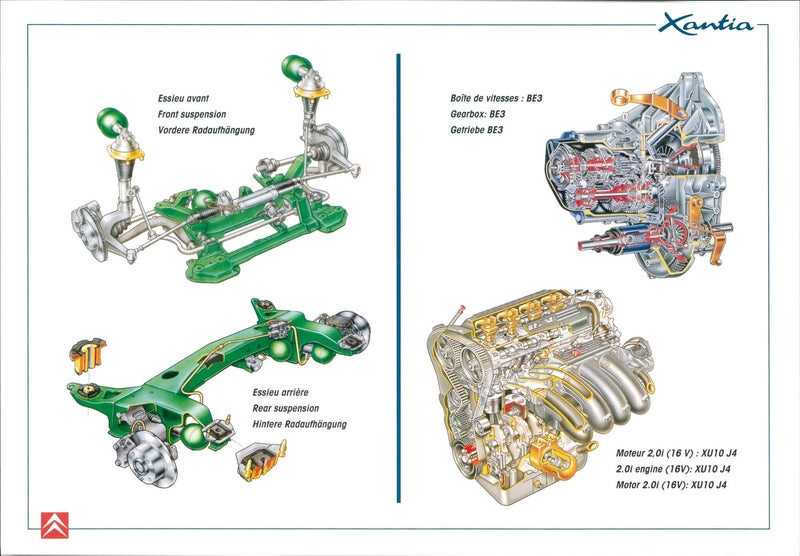 Xantia

Essieu avant
Front suspension
Vordere Radaufhängung

Essieu arrière
Rear suspension
Hintere Radaufhängung

Boîte de vitesses : BE3
Gearbox: BE3
Getriebe BE3

Moteur 2,0i (16 V) : XU10 J4
2.0i engine (16V): XU10 J4
Motor 2.0i (16V): XU10 J4