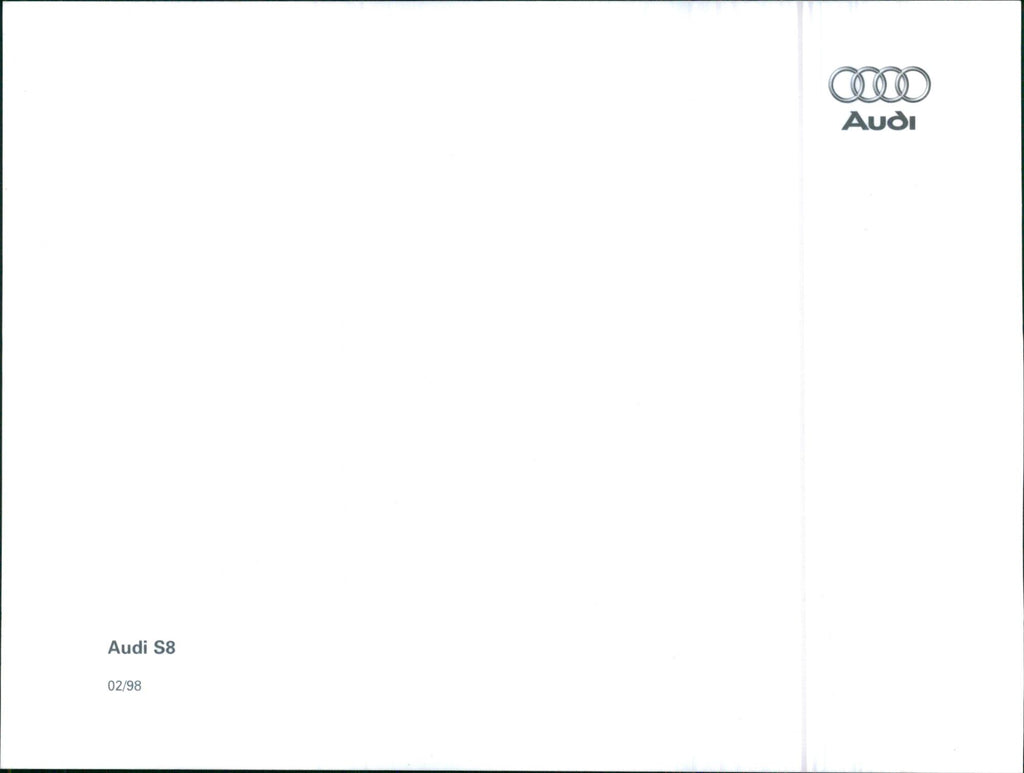 Audi

Audi S8

02/98