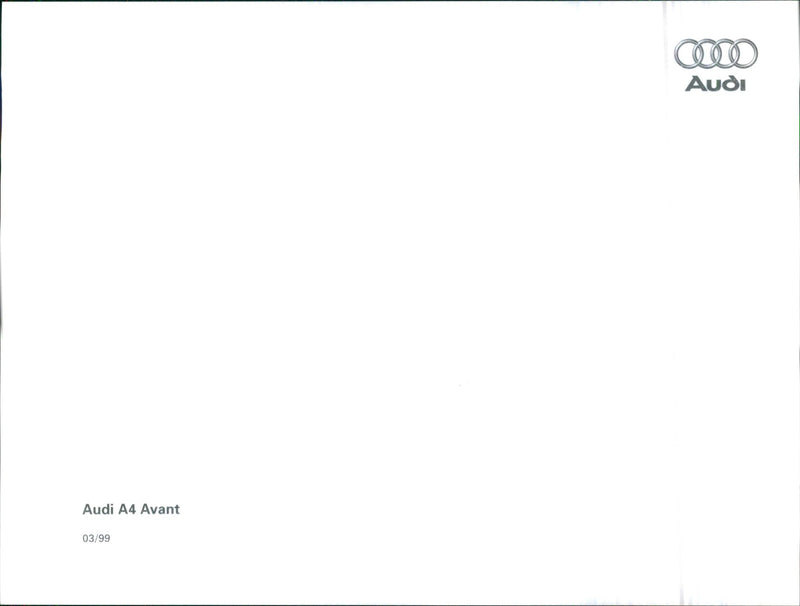 Audi

Audi A4 Avant

03/99