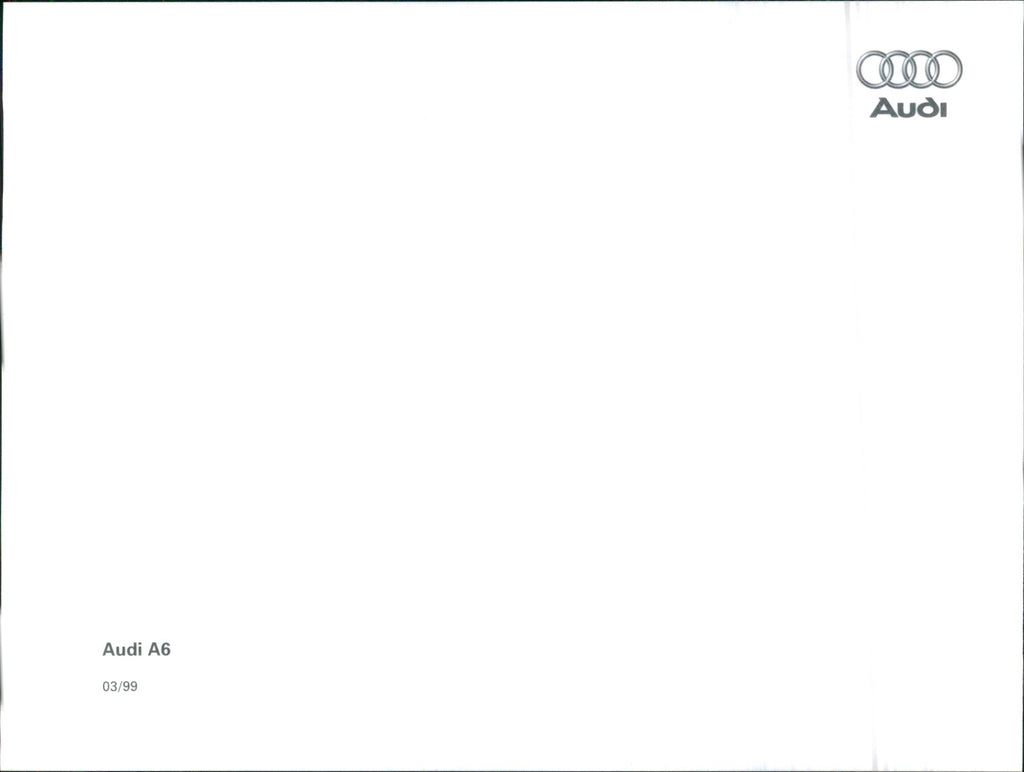 Audi

Audi A6

03/99