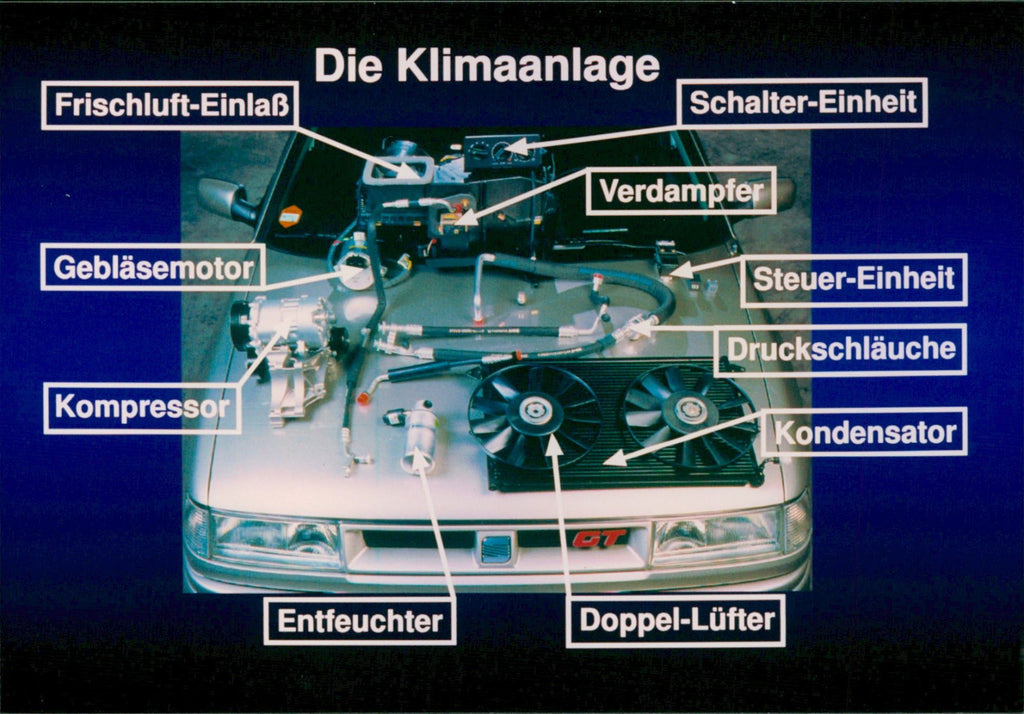 Die Klimaanlage

Frischluft-Einlaß

Schalter-Einheit

Verdampfer

Gebläsemotor

Steuer-Einheit

Druckschläuche

Kompressor

Kondensator

GT

Entfeuchter

Doppel-Lüfter